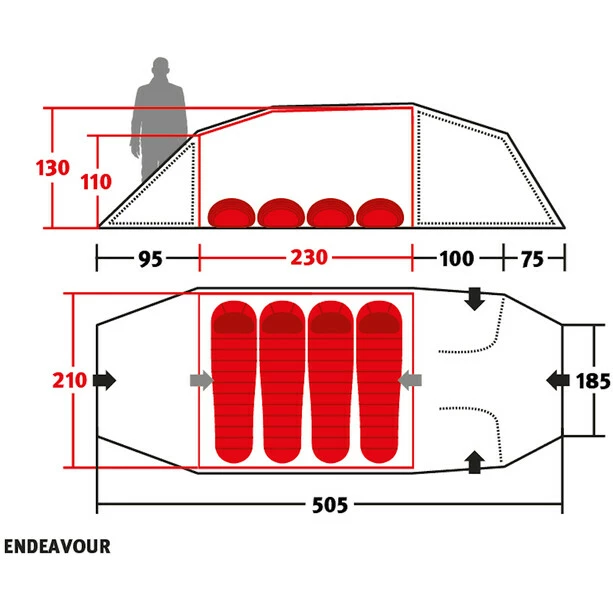 130
110
95
230
100
75
210
185
505
ENDEAVOUR